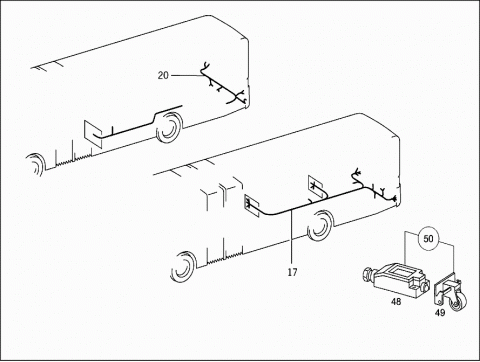 20
17
50
48
49