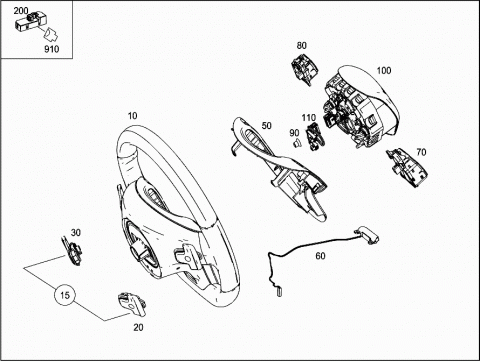 200
910
80
100
10
50
110
90
70
30
60
15
20