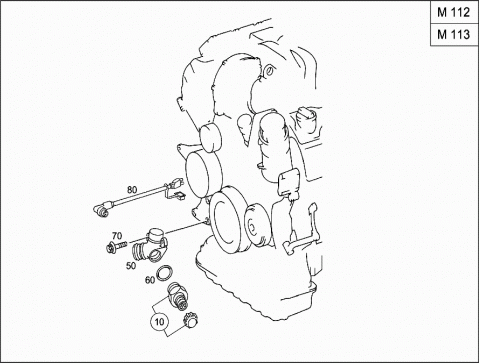 M 112
M 113

80
70
50
60
10