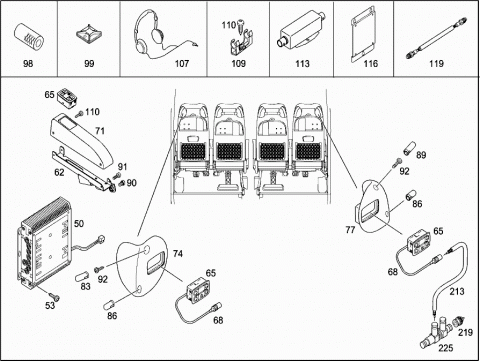 98
99
107
110
109
113
116
119

65
110
71
62
91
90
50
53
83
92
86
74
65
68
89
92
86
77
65
68
213
219
225