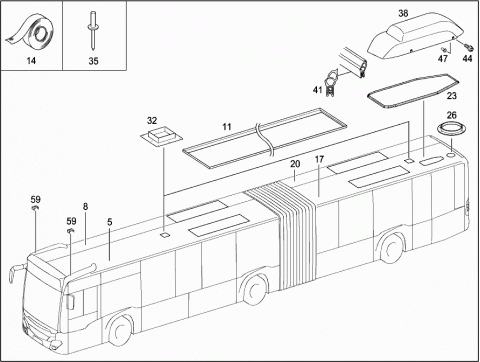 14
35
38
47
44
41
23
26
32
11
20
17
59
8
59
5