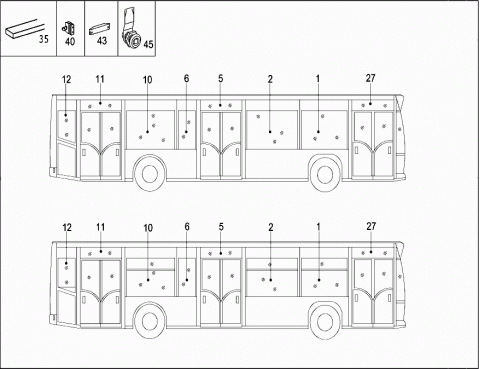 35
40
43
45

12
11
10
6
5
2
1
27

12
11
10
6
5
2
1
27