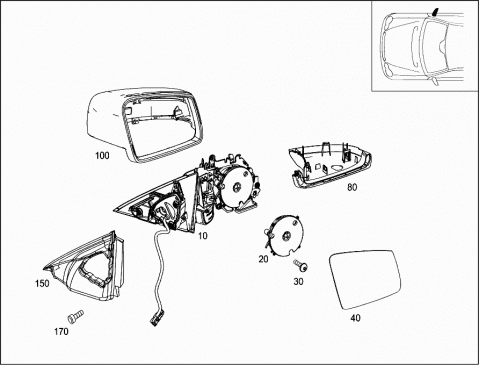 100
80
10
20
30
150
40
170