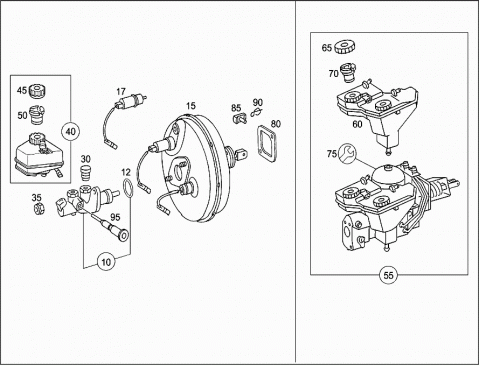 45
50
40
17
15
85
90
80
30
12
35
95
10
65
70
60
75
55