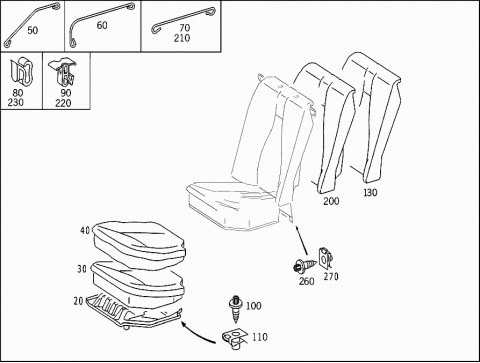 50
60
70
210
80
230
90
220
200
130
40
30
20
260
270
100
110