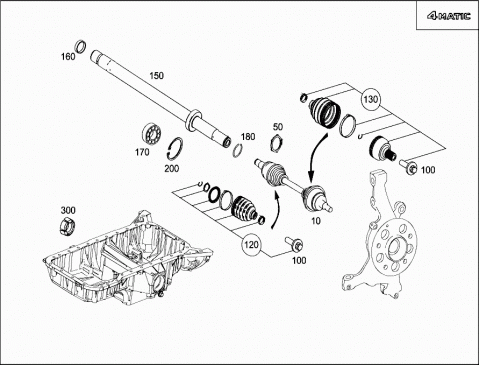 4MATIC

160

150

130

50

180

170

200

100

300

10

120

100