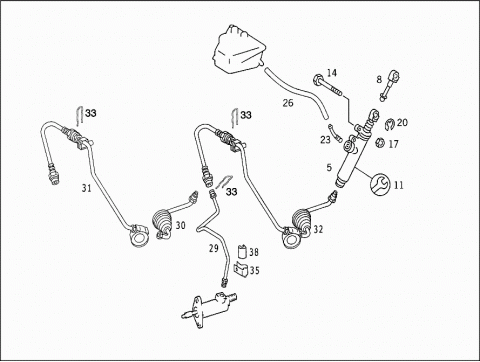 14
8
26
33
33
20
23
17
5
11
31
33
30
32
29
38
35