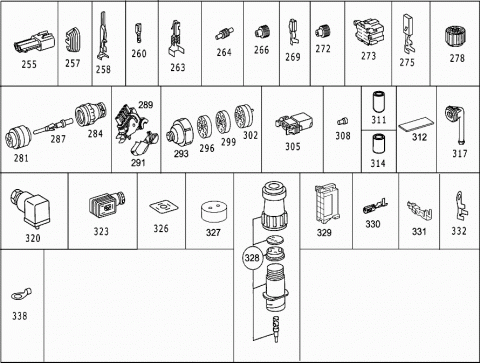 255
257
258
260
263
264
266
269
272
273
275
278

281
287
284
289
291
293
296
299
302
305
308
311
314
312
317

320
323
326
327
328
329
330
331
332

338