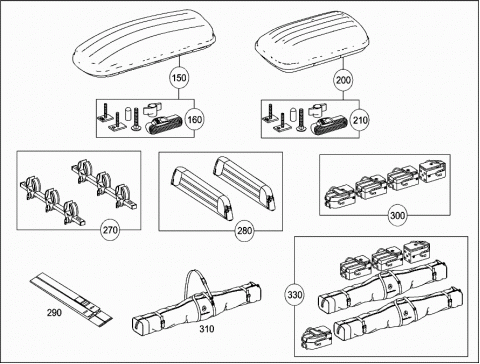 150
200
160
210
270
280
300
290
310
330