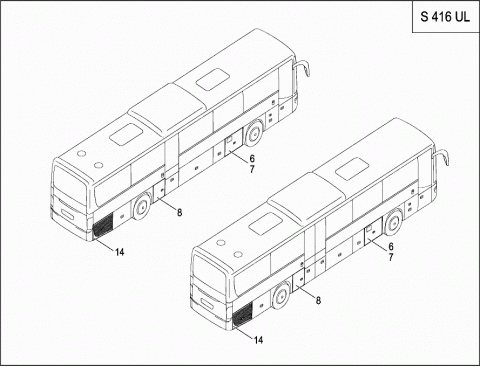 S 416 UL

6
7
8
14

6
7
8
14