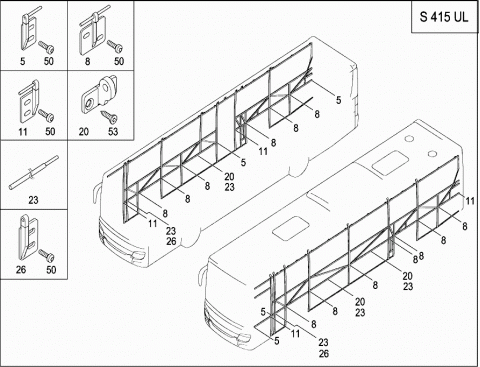 S 415 UL

5 50

8 50

11 50

20 53

23

26 50

5
8
8
8
11
5
20
23
8
8
8
11
23
26

11
8
8
8 8
20
23
8
20
23
8
5
8
5
11
23
26