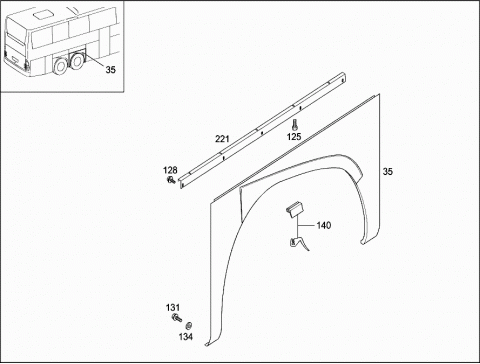 35

221

125

128

35

140

131

134