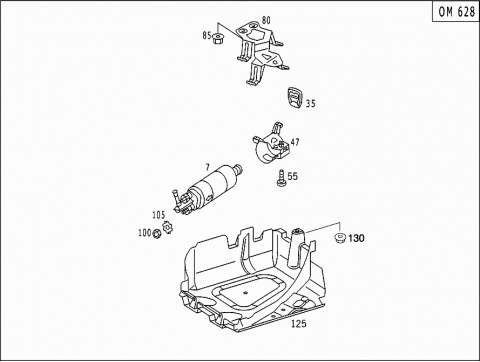 OM 628

80

85

35

47

7

55

105

100

130

125