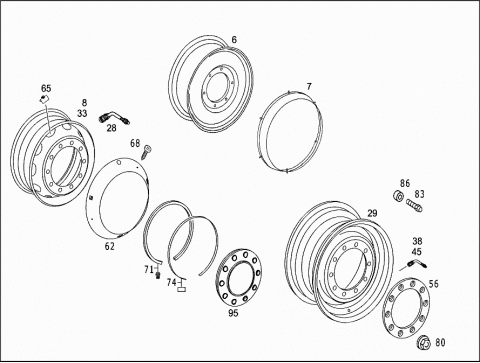 6
7
65
8
33
28
68
86
83
29
62
38
45
71
74
56
95
80