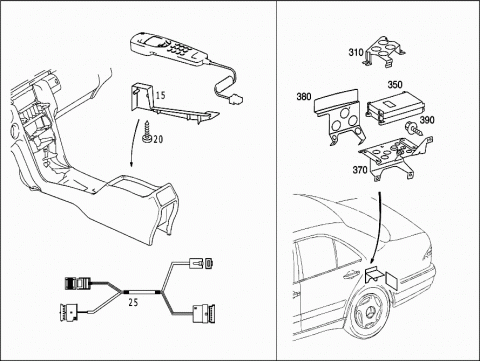 15

20

25

310

380

350

390

370