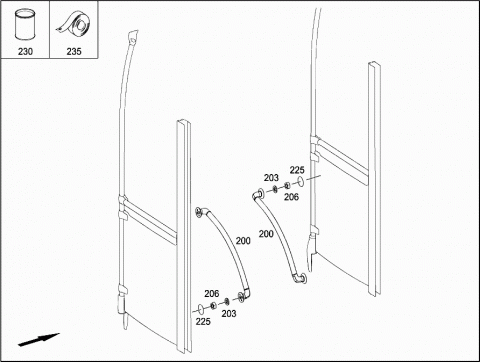 230
235
225
203
206
200
200
206
203
225