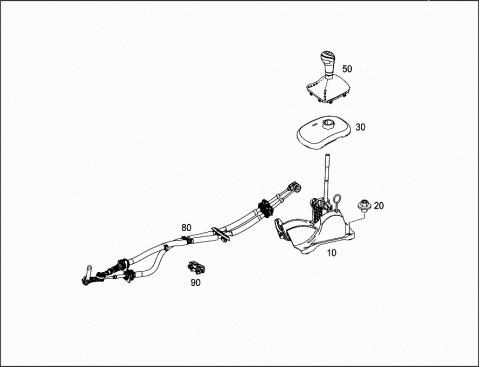 50

30

20

80

10

90