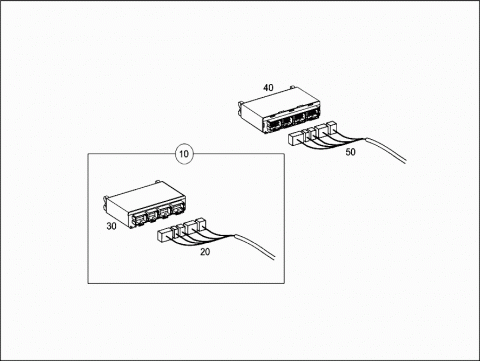 40

50

10

30

20