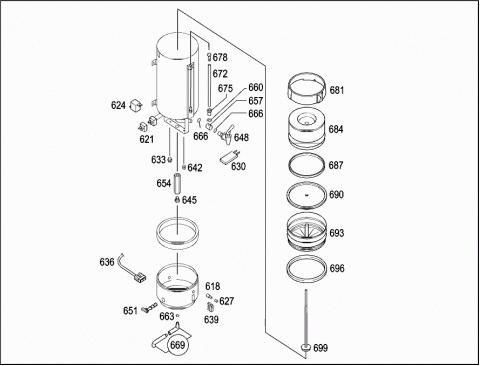 678
672
675
660
657
666
624
621
666
648
633
642
630
654
645
636
618
627
651
663
639
669
681
684
687
690
693
696
699