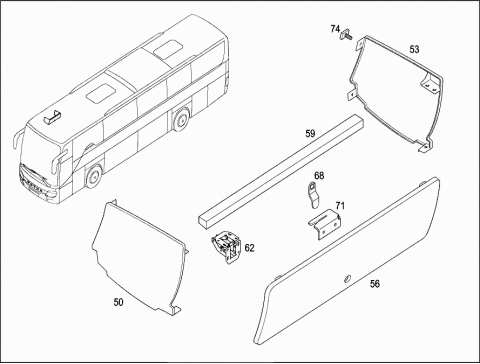 74
53
59
68
71
62
50
56