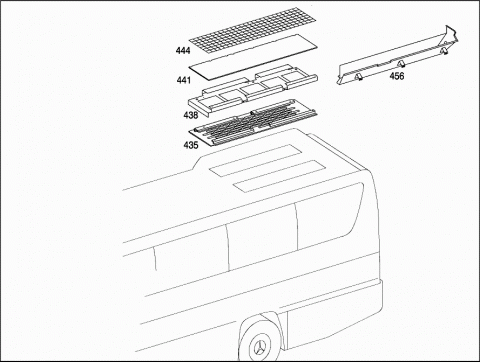 444
441
438
435
456