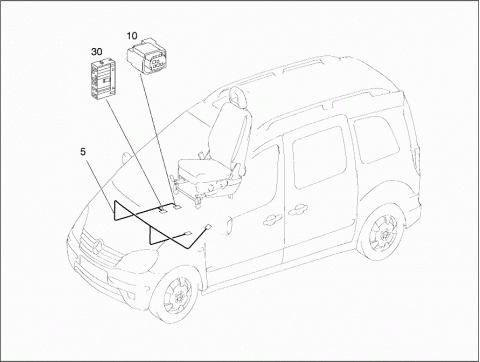 10
30
5