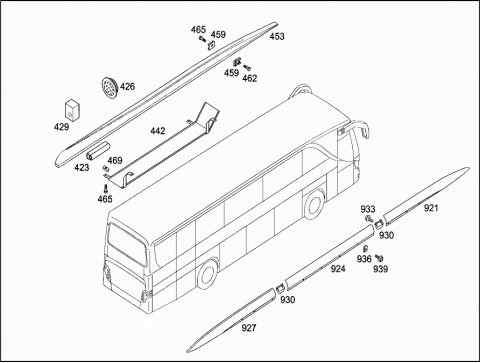 465
459
453
459
462
426
429
442
423
469
465
933
921
930
936
939
924
930
927