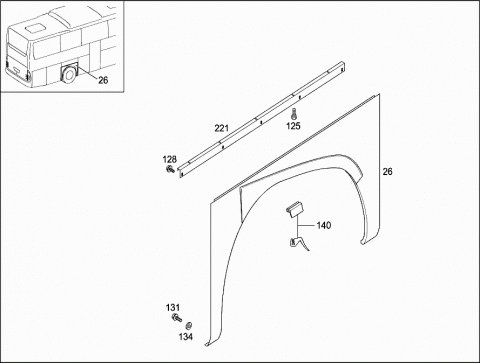 26
221
125
128
26
140
131
134