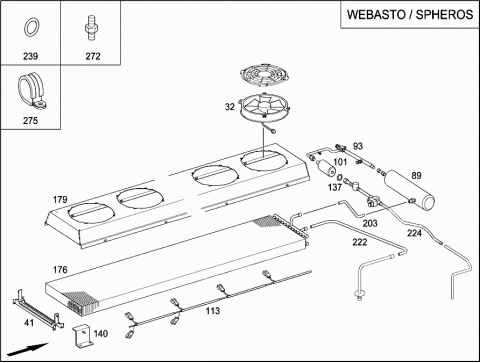 WEBASTO / SPHEROS

239
272
275
32
93
101
89
137
179
203
224
222
176
113
41
140