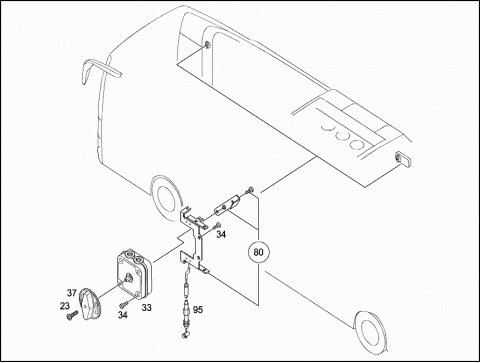 34
80
37
23
34
33
95