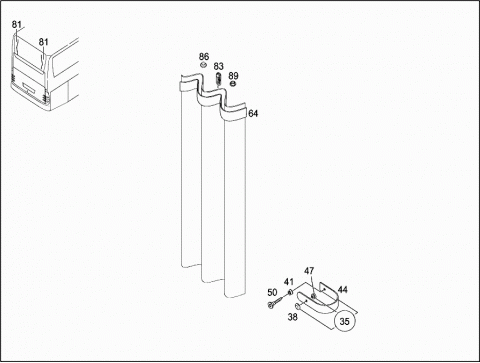 81
81
86
83
89
64
47
41
44
50
38
35