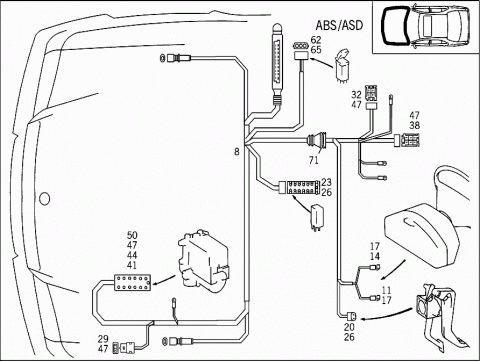 ABS/ASD

62
65

32
47

47
38

8

71

23
26

50
47
44
41

17
14

11
17

20
26

29
47