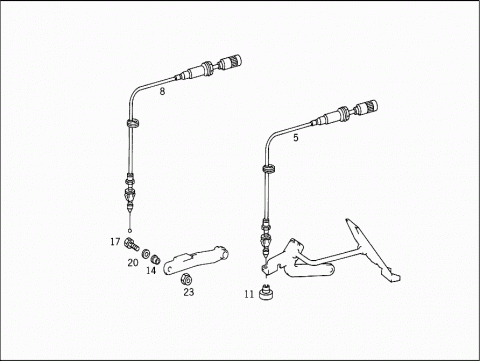 8
5
17
20
14
23
11