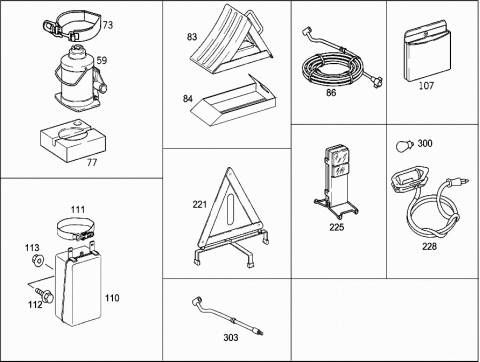 73
59
77
83
84
86
107
111
113
112
110
221
225
300
228
303