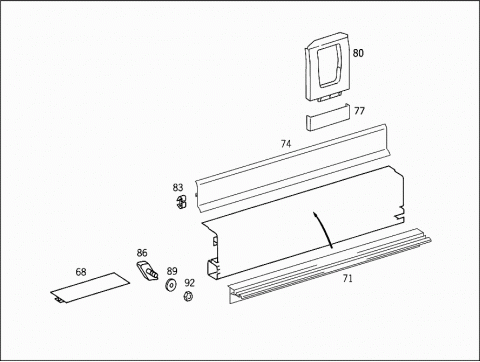 80
77
74
83
86
68
89
92
71