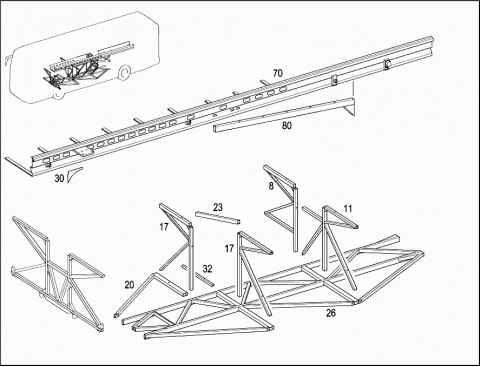 70
80
30
8
23
11
17
17
32
20
26