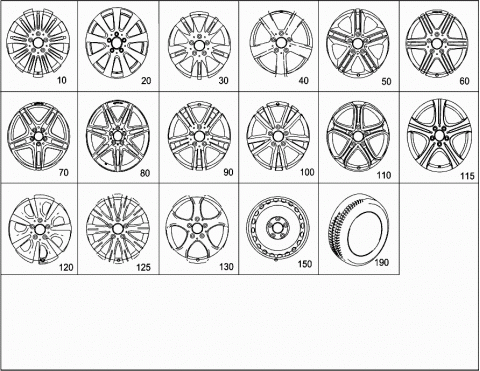 10 20 30 40 50 60

70 80 90 100 110 115

120 125 130 150 190