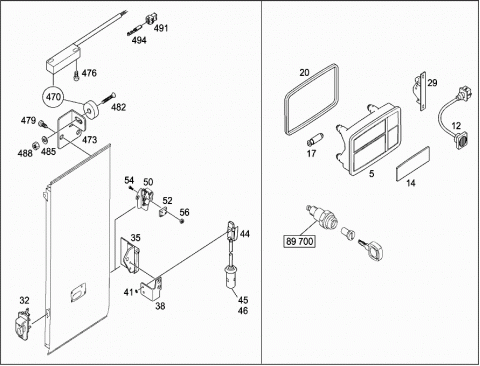 491
494
476
470
482
479
473
488
485
54
50
52
56
35
44
41
38
45
46
32
20
29
12
17
5
14
89 700