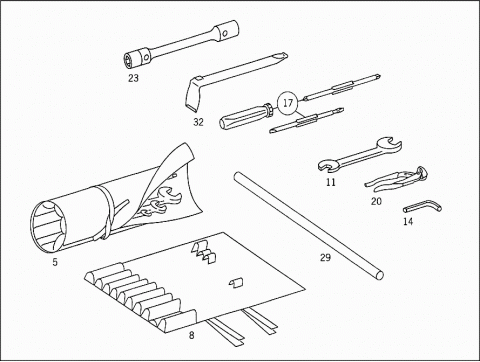 23
32
17
11
20
14
5
29
8