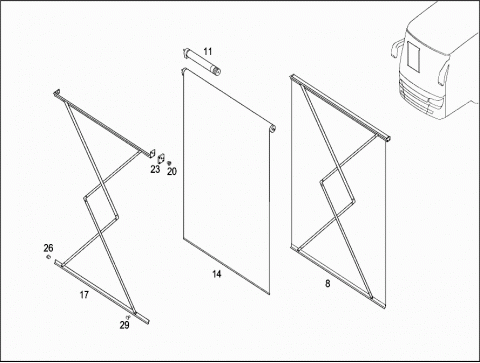 11
23
20
26
17
29
14
8