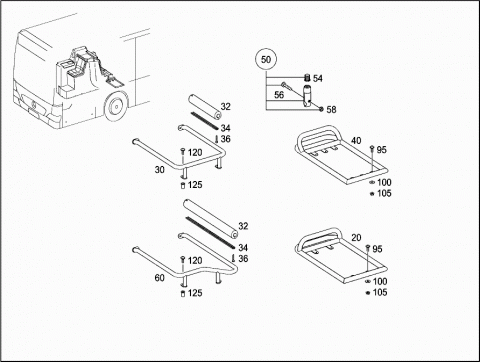 50
54
56
58
32
34
36
120
30
125
40
95
100
105
32
34
36
120
60
125
20
95
100
105