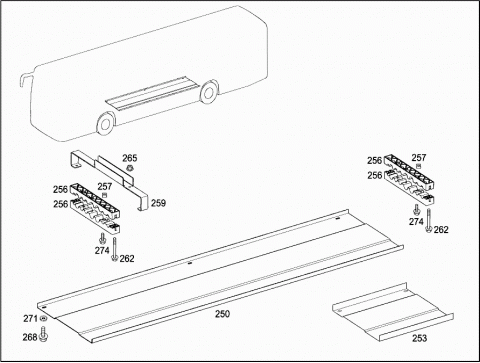 265
256
257
256
259
274
262
256
257
256
274
262
250
271
268
253