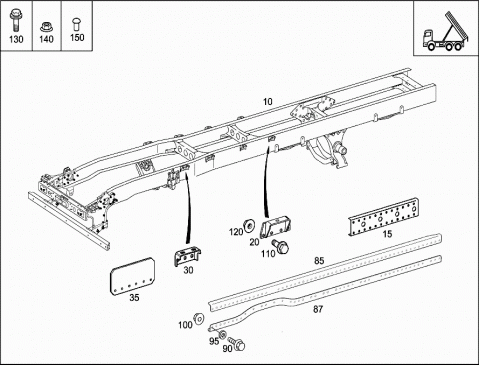 130
140
150

10

120
20
110
15
30
35
85
87
100
95
90