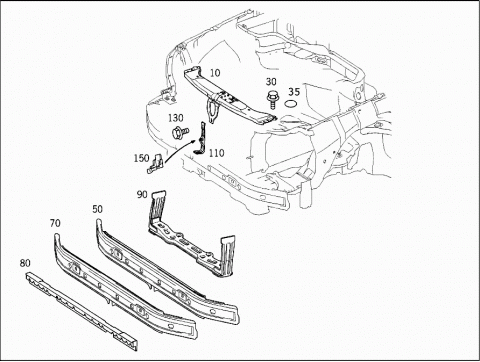 10
30
35
130
110
150
90
50
70
80