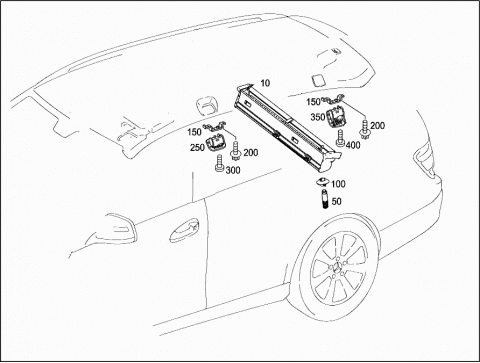 10
150
350
200
400
150
250
200
300
100
50