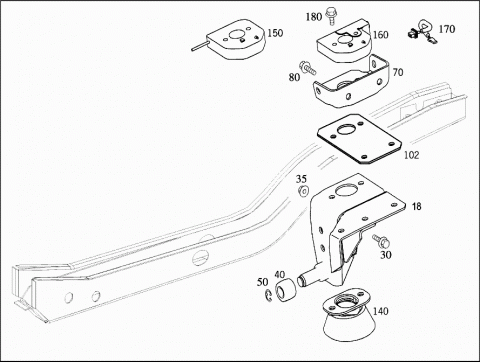 180
150
160
170
80
70
102
35
18
30
50
40
140