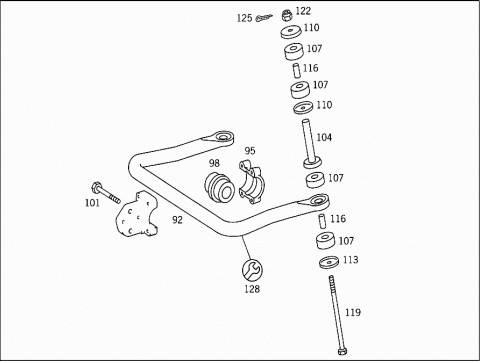 125
122
110
107
116
107
110
104
95
98
107
101
92
116
107
113
128
119