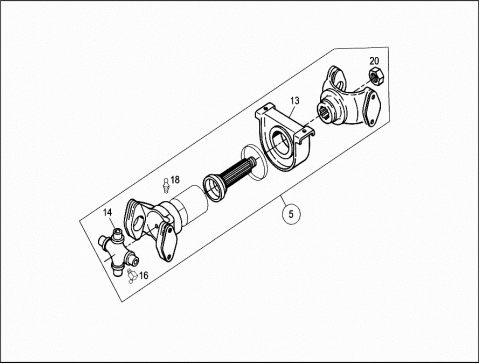 20
13
18
5
14
16