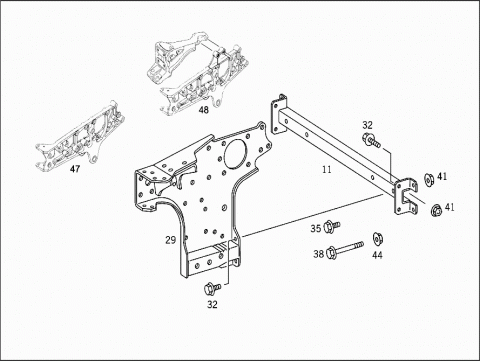 48
47
32
11
41
41
29
35
38
44
32