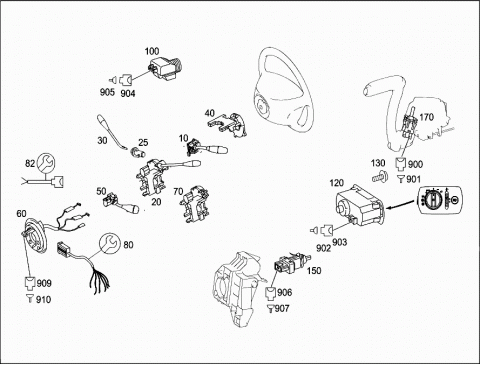 100
905 904
40
170
30
25
10
82
130 900
901
120
50
20
70
60
80
902 903
150
909
910
906
907